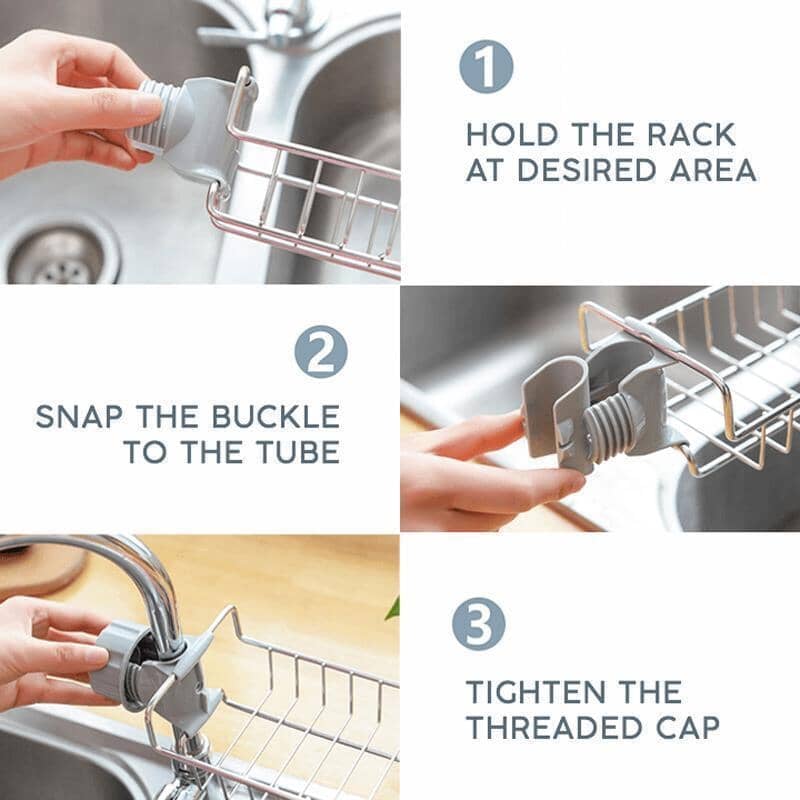 1

HOLD THE RACK AT DESIRED AREA

2

SNAP THE BUCKLE TO THE TUBE

3

TIGHTEN THE THREADED CAP