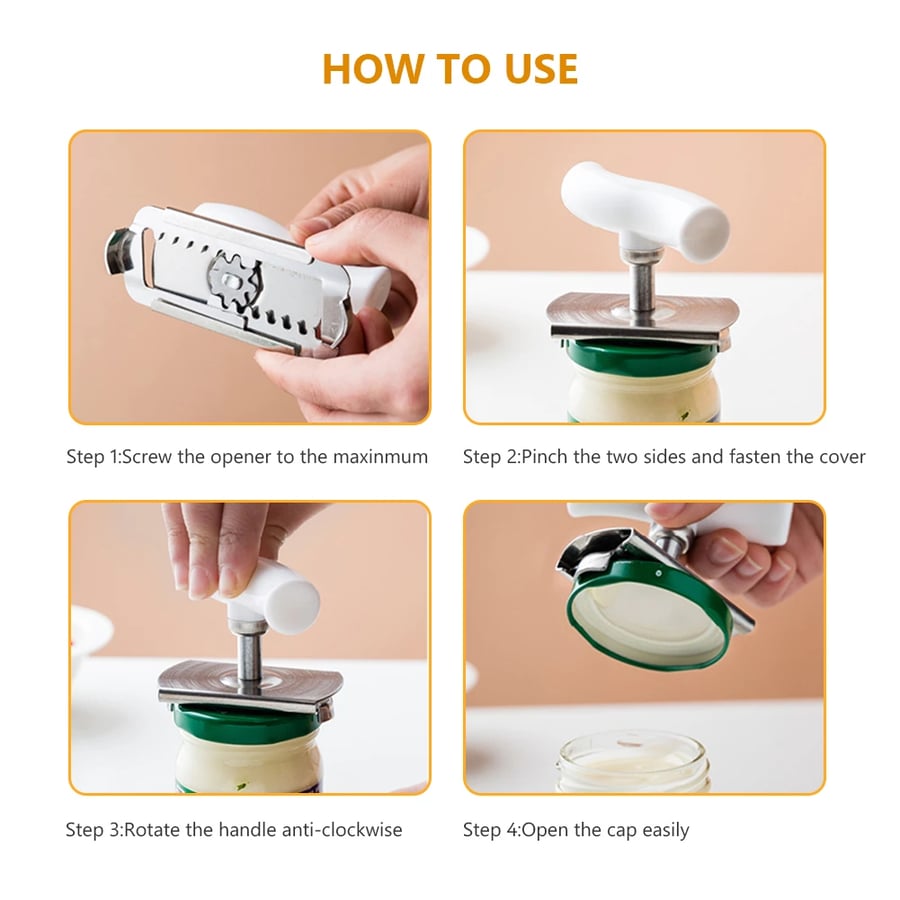 HOW TO USE

Step 1:Screw the opener to the maxinmum

Step 2:Pinch the two sides and fasten the cover

Step 3:Rotate the handle anti-clockwise

Step 4:Open the cap easily