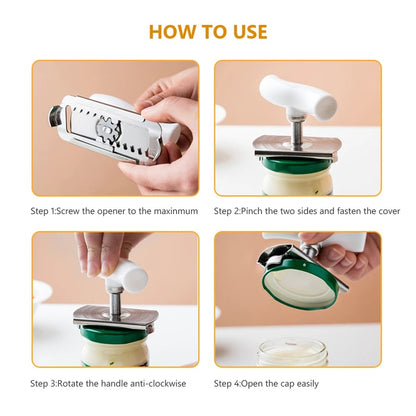 HOW TO USE

Step 1:Screw the opener to the maxinmum

Step 2:Pinch the two sides and fasten the cover

Step 3:Rotate the handle anti-clockwise

Step 4:Open the cap easily